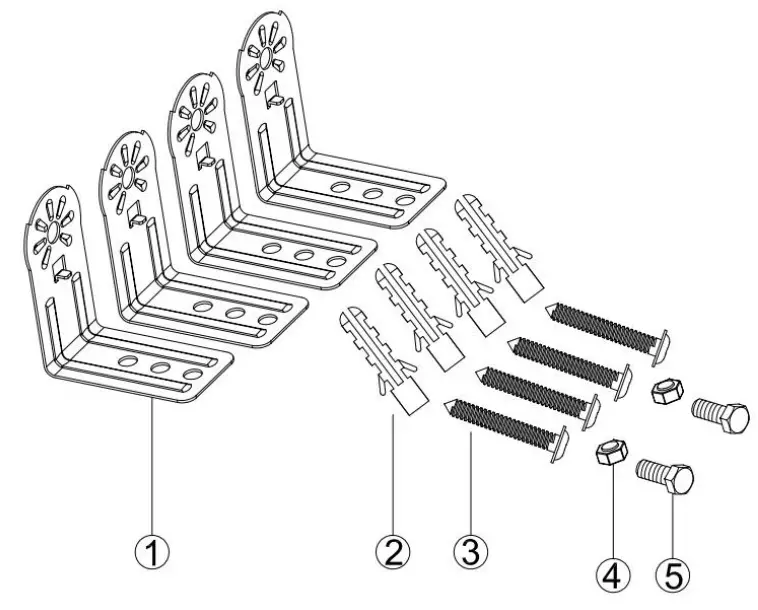 1
2
3
4
5