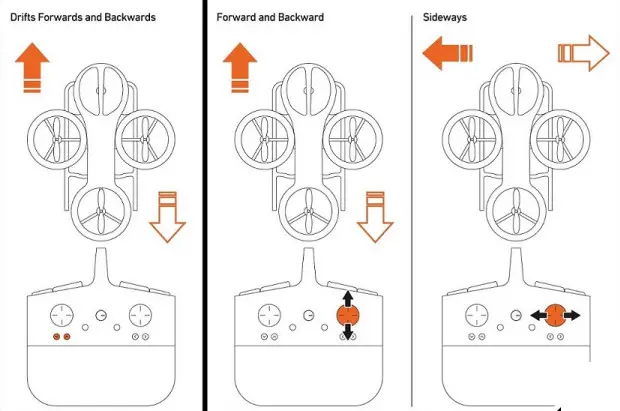 Drifts Forwards and Backwards

Forward and Backward

Sideways