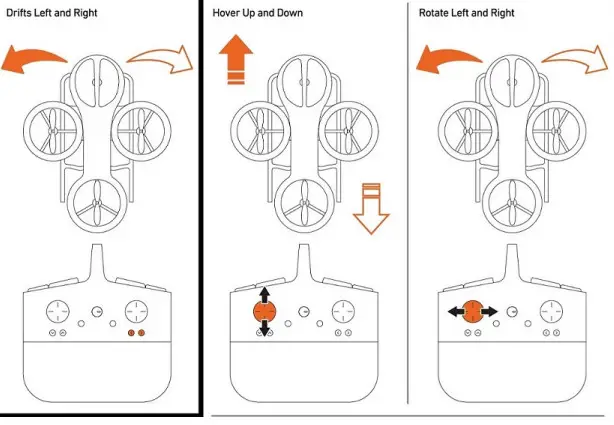 Drifts Left and Right

Hover Up and Down

Rotate Left and Right