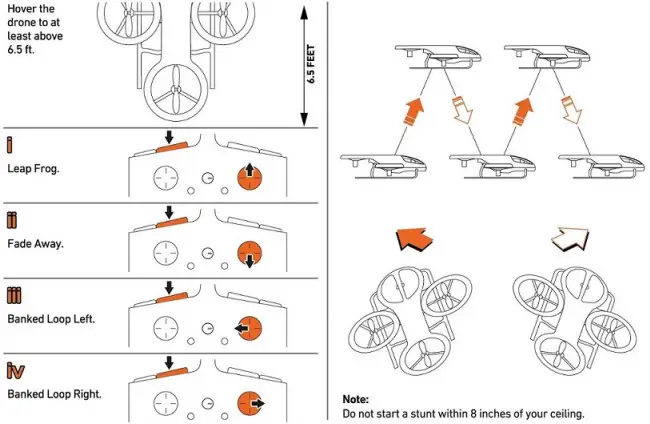 Hover the drone to at least above 6.5 ft.

6.5 FEET

i

Leap Frog.

ii

Fade Away.

iii

Banked Loop Left.

iv

Banked Loop Right.

Note:
Do not start a stunt within 8 inches of your ceiling.