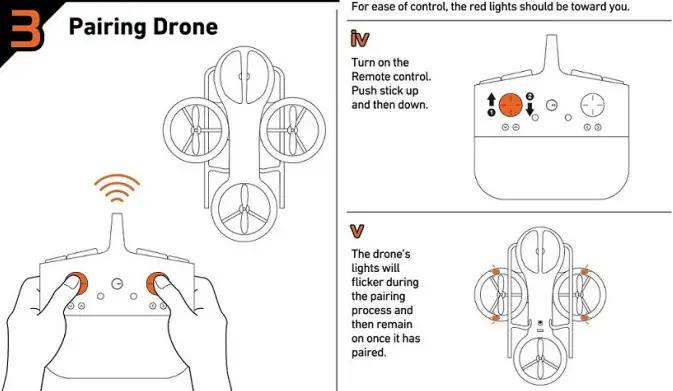 3 Pairing Drone

For ease of control, the red lights should be toward you.

iv

Turn on the Remote control. Push stick up and then down.

1 2

v

The drone's lights will flicker during the pairing process and then remain on once it has paired.