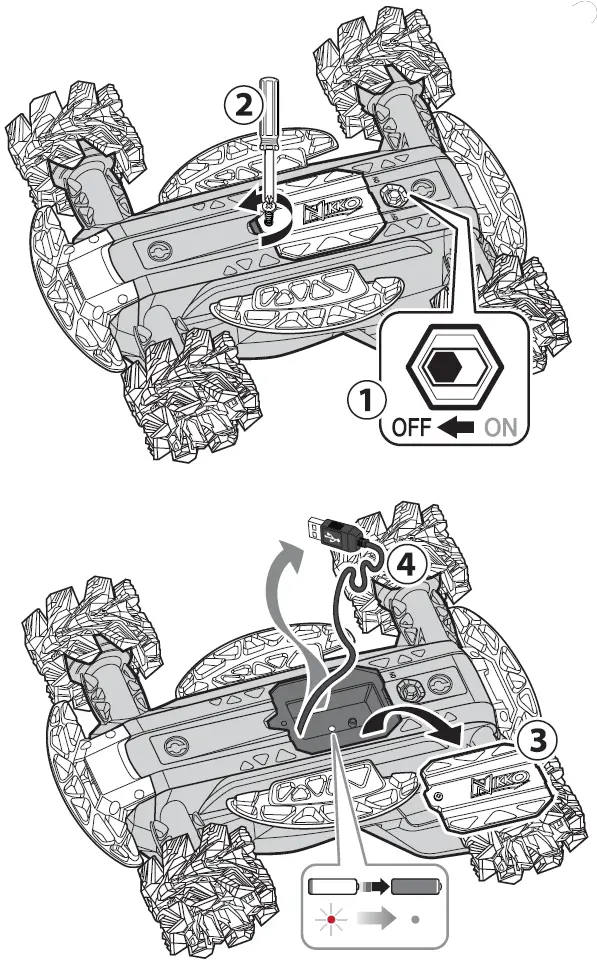 2

NIKKO

1
OFF ON

4

3

NIKKO