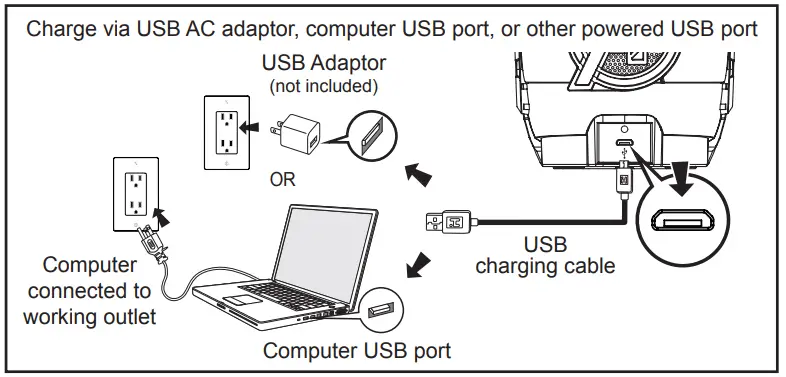 Charge via USB AC adaptor, computer USB port, or other powered USB port

USB Adaptor
(not included)

OR

Computer connected to working outlet

USB charging cable

Computer USB port