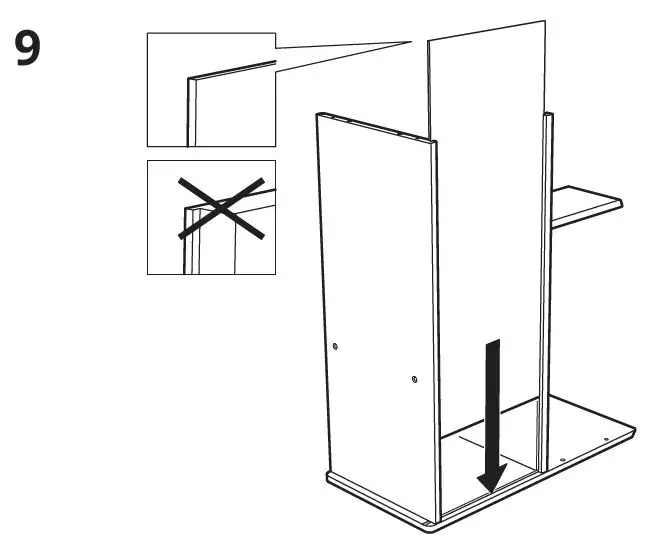 9