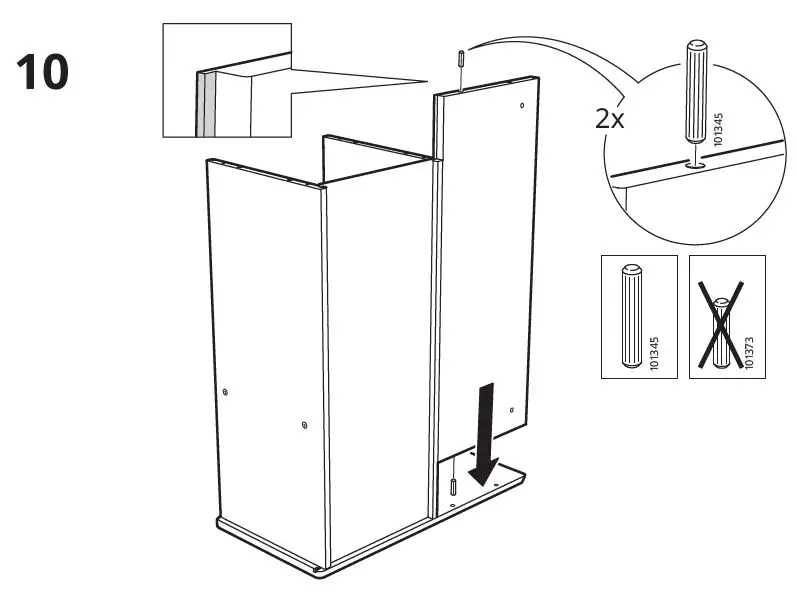 10

2x

101345

101345

101373