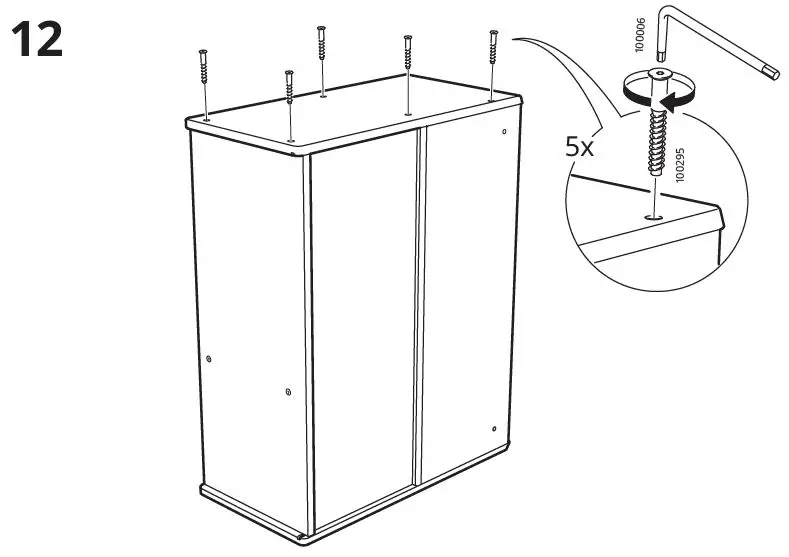 12

100006

5x

100295