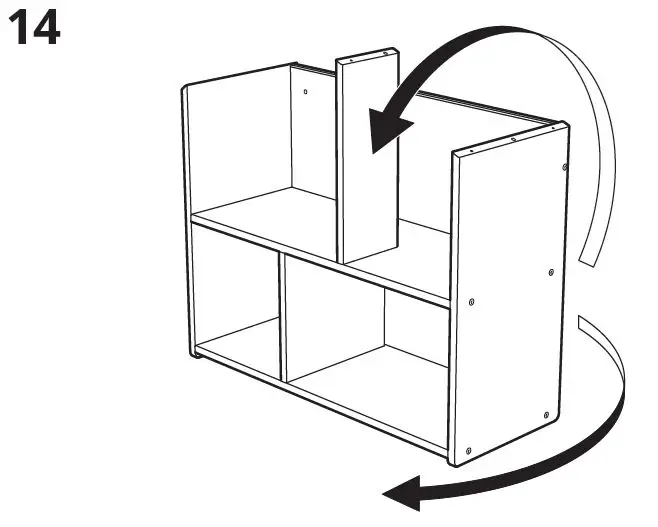 14