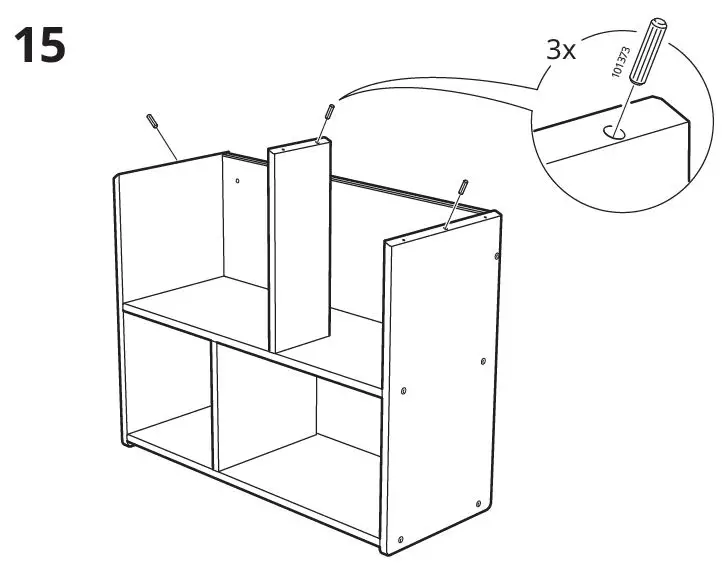 15

3x

101373