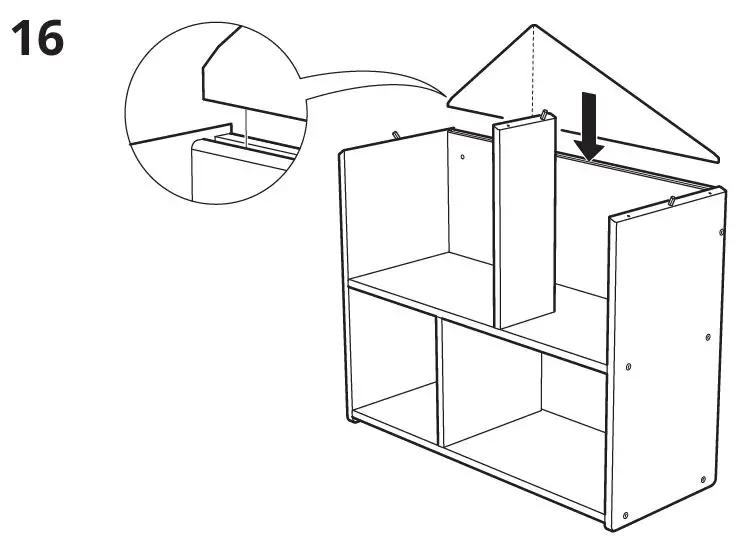 16