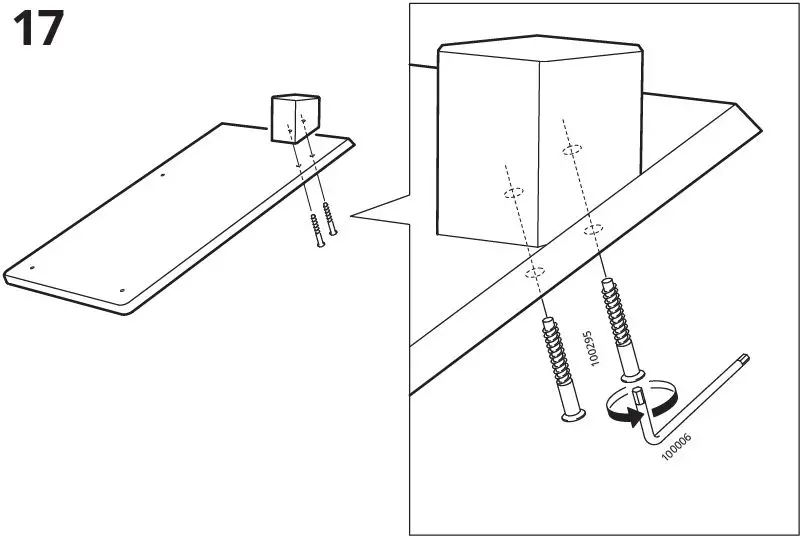 17

100295

100006