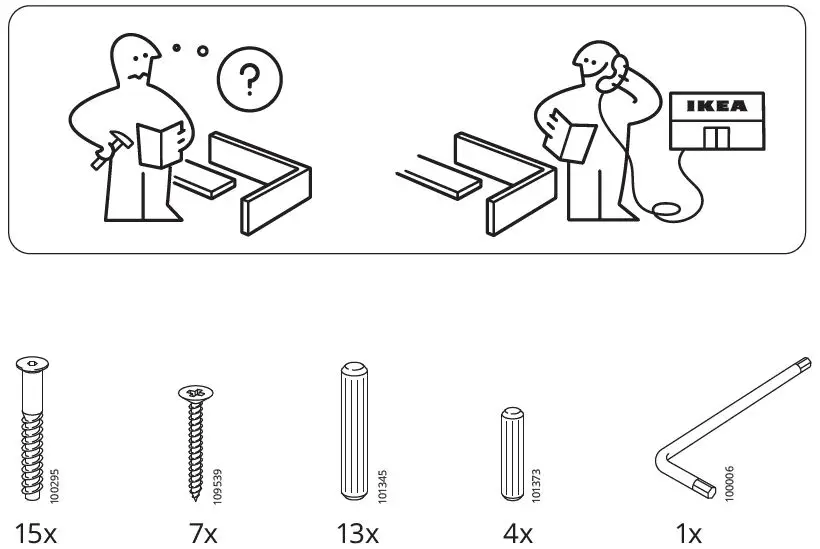 ?

IKEA

100295
15x

109539
7x

101345
13x

101373
4x

100006
1x