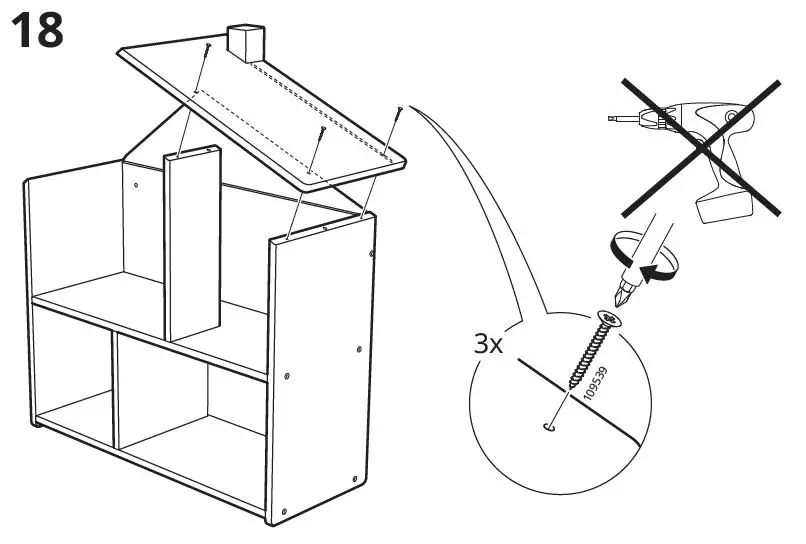 18

3x

109539