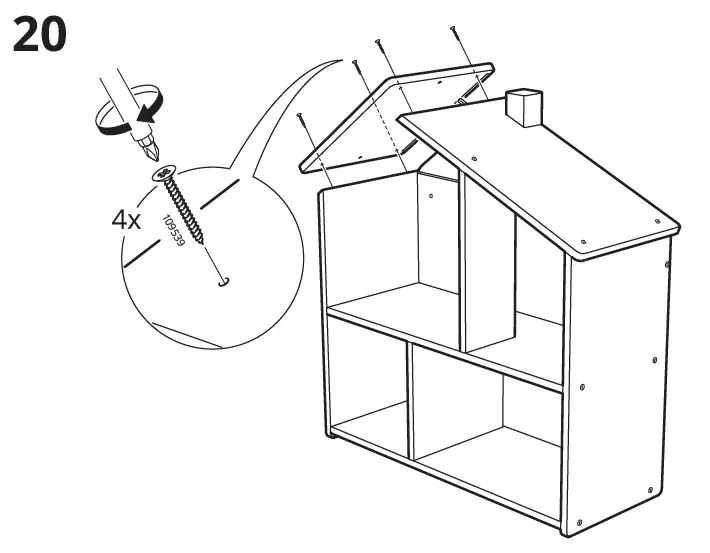 20

4x

109539