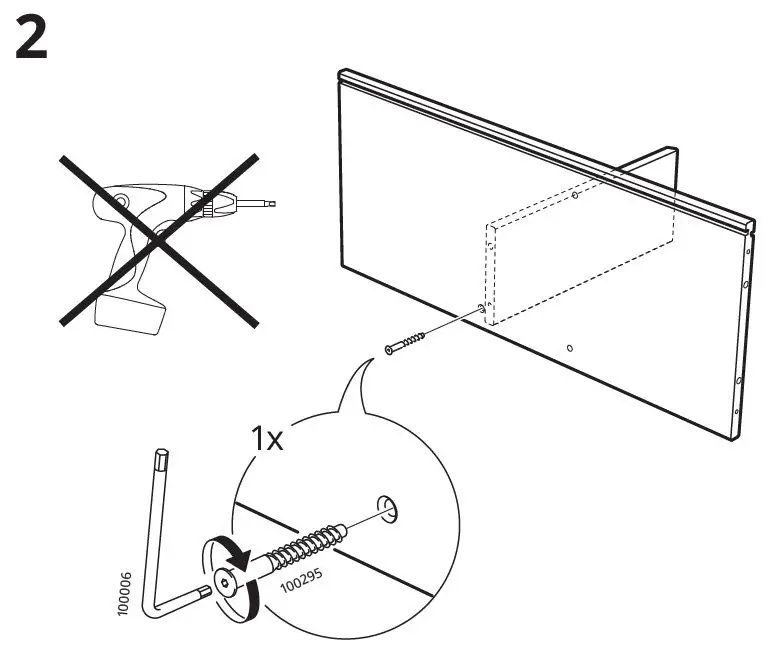 2

1x

100006

100295