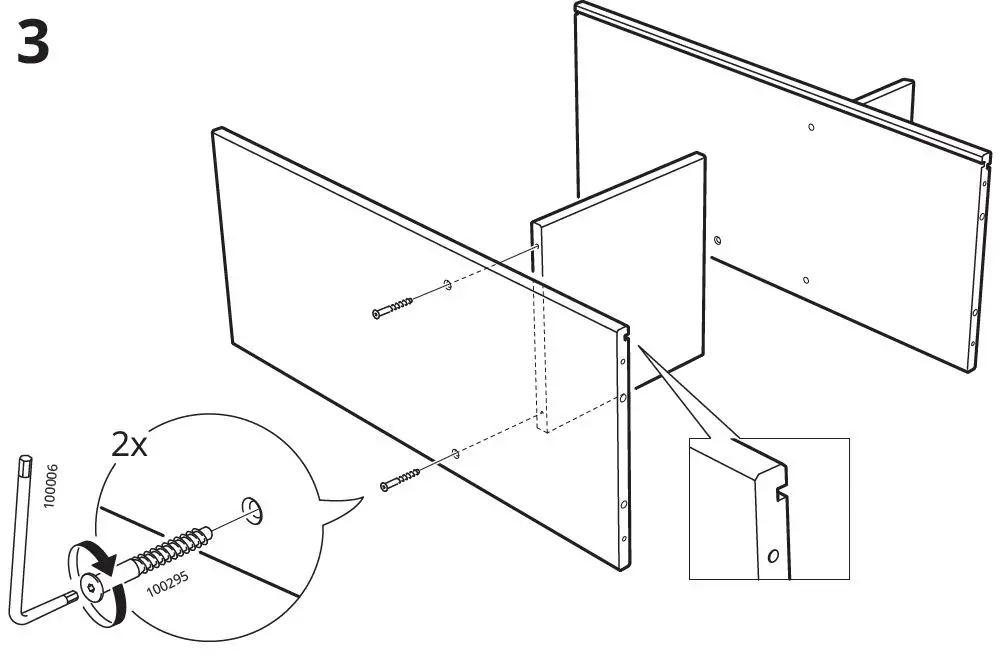 3

2x

100006

100295