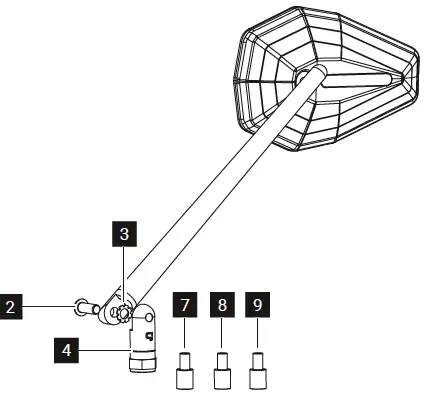 3
2
7
8
9
4