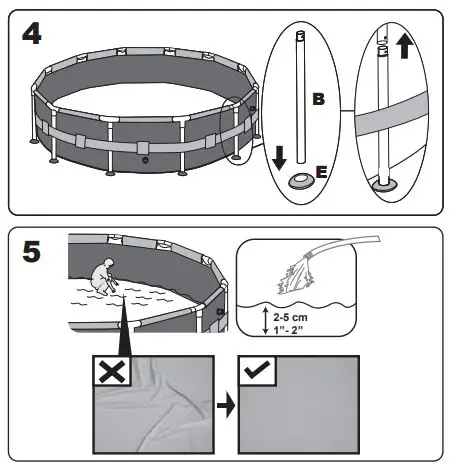 4

B

E

5

2-5 cm
1"- 2"