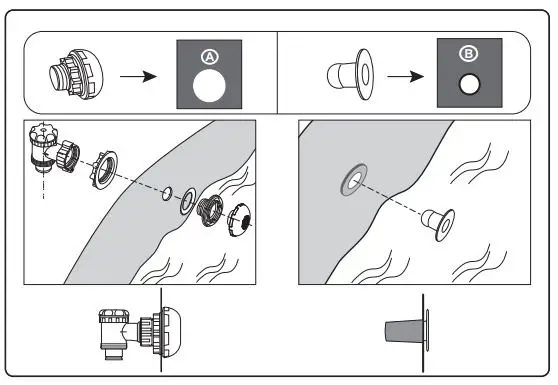 A

B