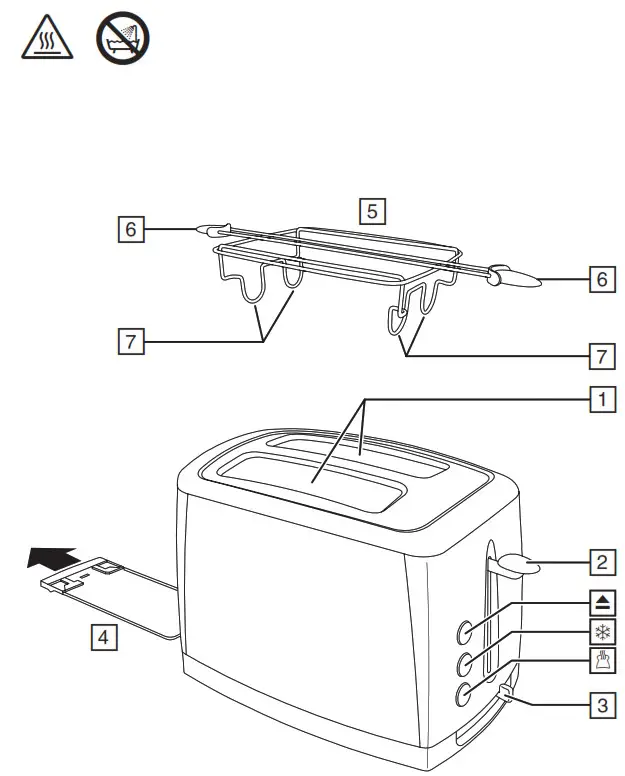 5
6
6
7
7
1
2
4
3