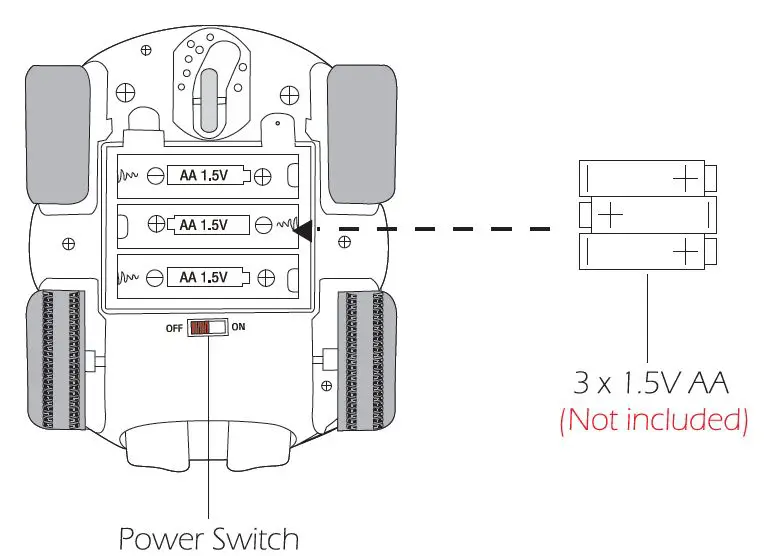 AA 1.5V
AA 1.5V
AA 1.5V
OFF ON
3 x 1.5V AA
(Not included)
Power Switch