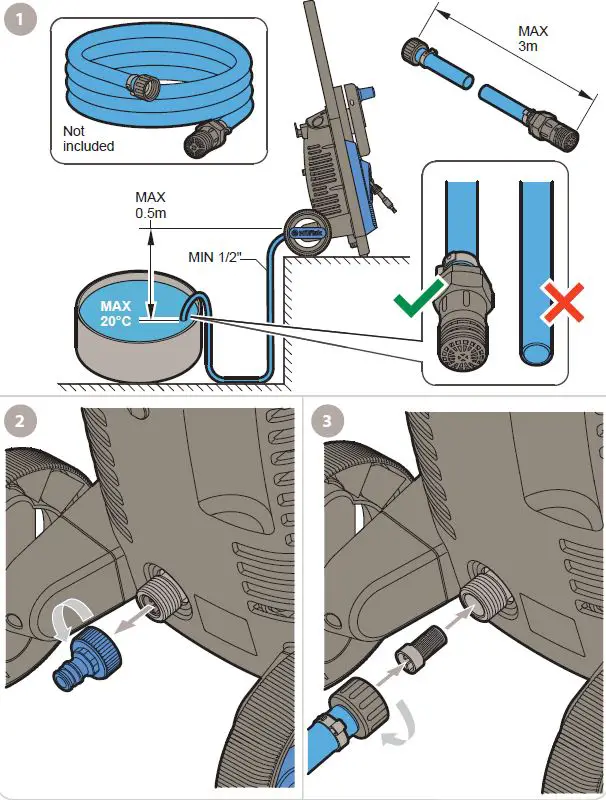 1

Not included

MAX 3m

MAX 0.5m

MIN 1/2"

MAX 20°C

2

3