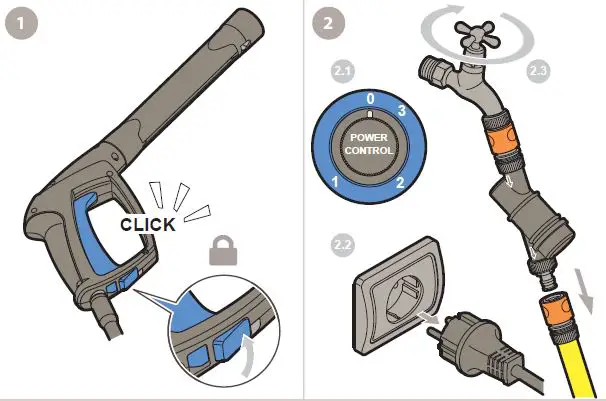 1

CLICK

2

2.1

0
3
POWER CONTROL
1
2

2.2

2.3