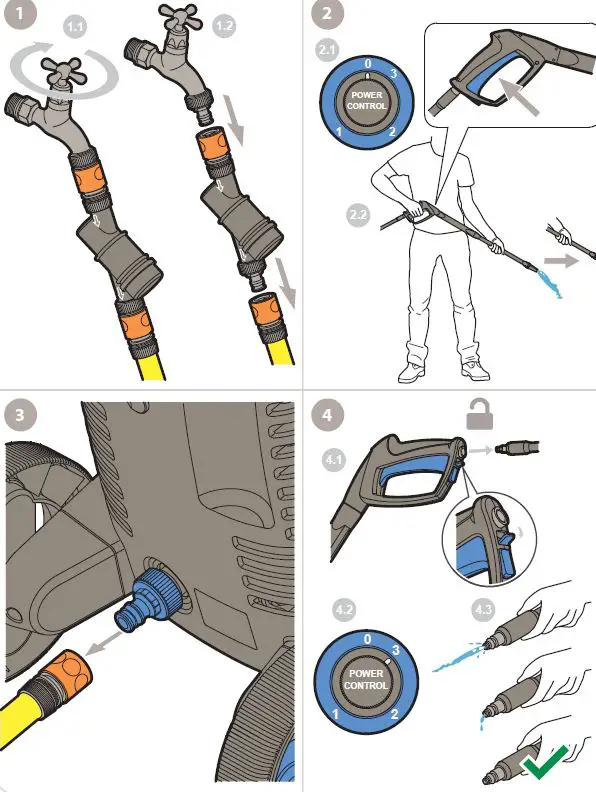 1

1.1

1.2

2

2.1

0
3
POWER CONTROL
1
2

2.2

3

4

4.1

4.2

0
3
POWER CONTROL
1
2

4.3