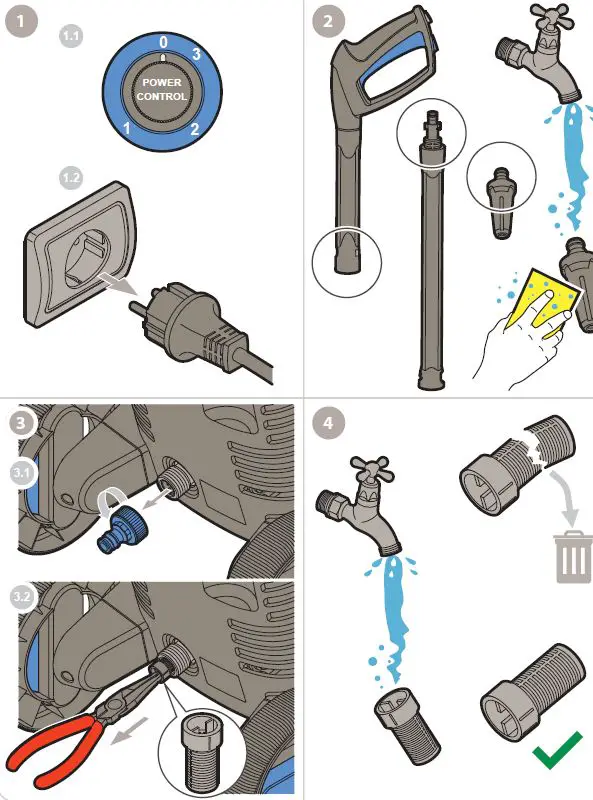 1

1.1

0
3
POWER CONTROL
1
2

1.2

2

3

3.1

3.2

4