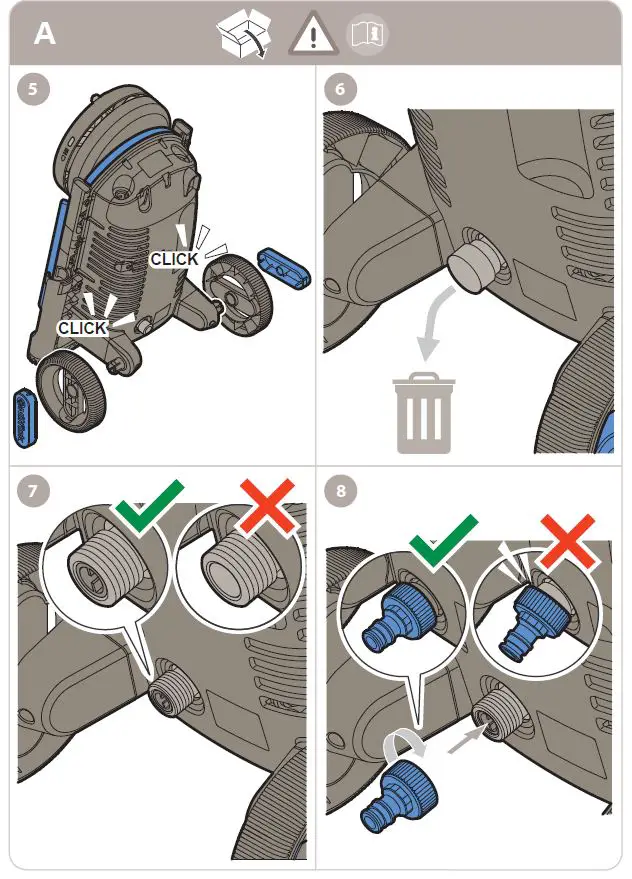 A

5

CLICK

CLICK

6

7

8