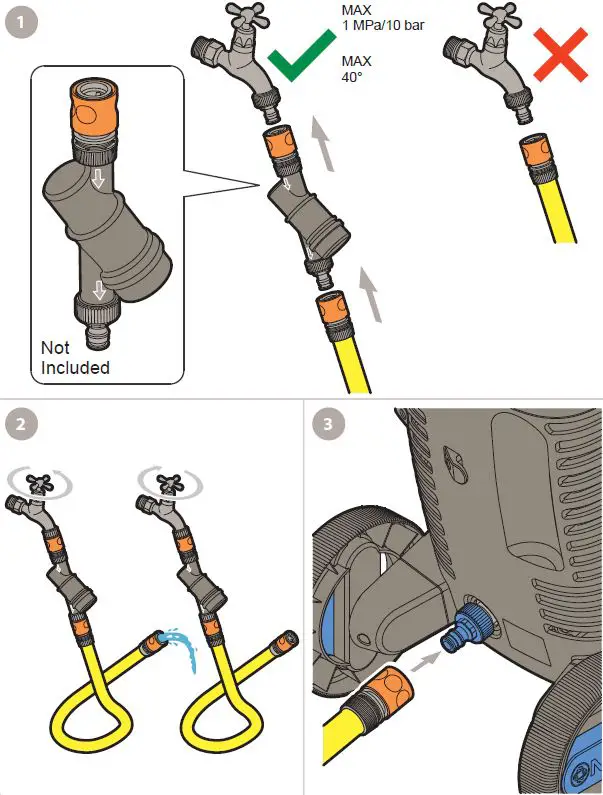 1

MAX
1 MPa/10 bar

MAX
40°

Not
Included

2

3