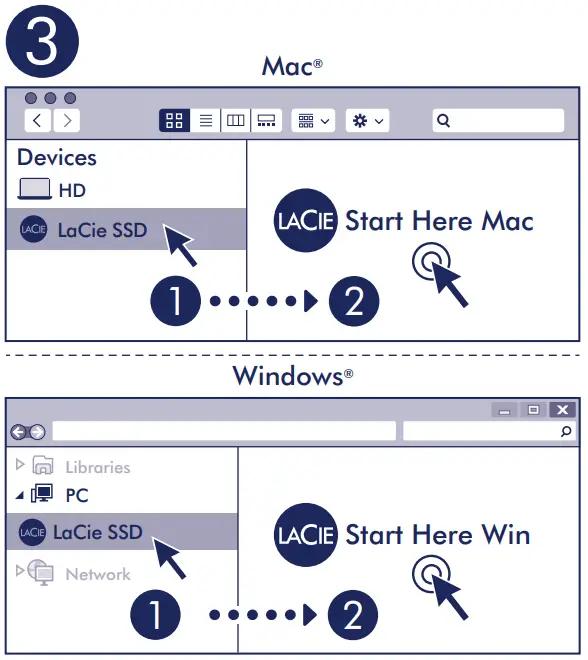 3

Mac®

Devices

HD

LACIE LaCie SSD

LACIE Start Here Mac

1 2

Windows®

Libraries

PC

LACIE LaCie SSD

Network

LACIE Start Here Win

1 2