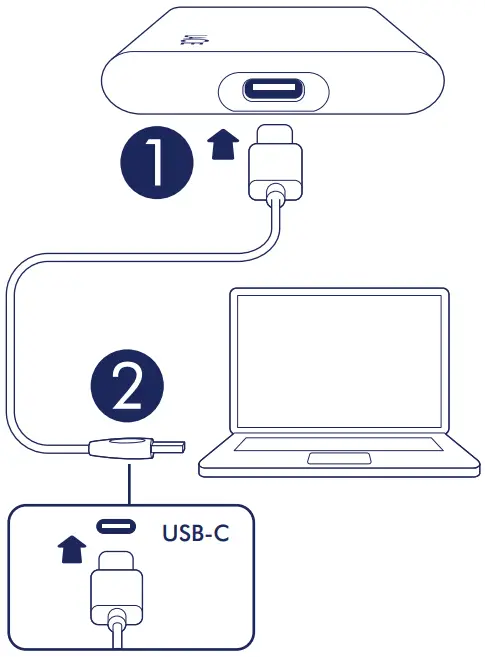 1

2

USB-C