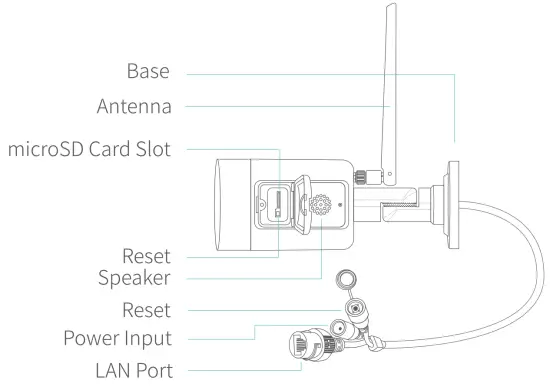 Base
Antenna
microSD Card Slot
Reset
Speaker
Reset
Power Input
LAN Port