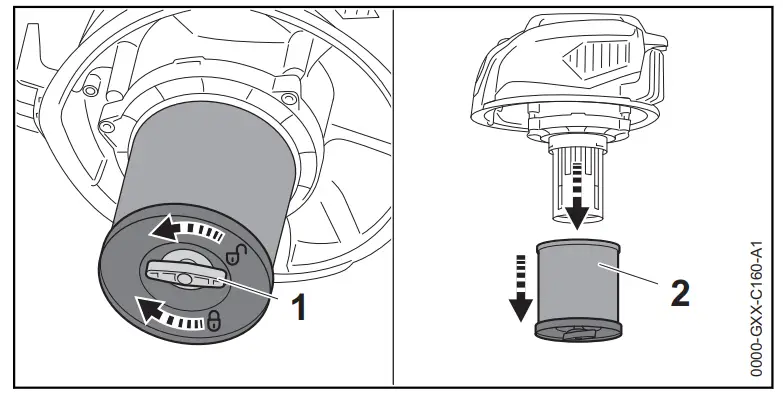 1

2

0000-GXX-C160-A1