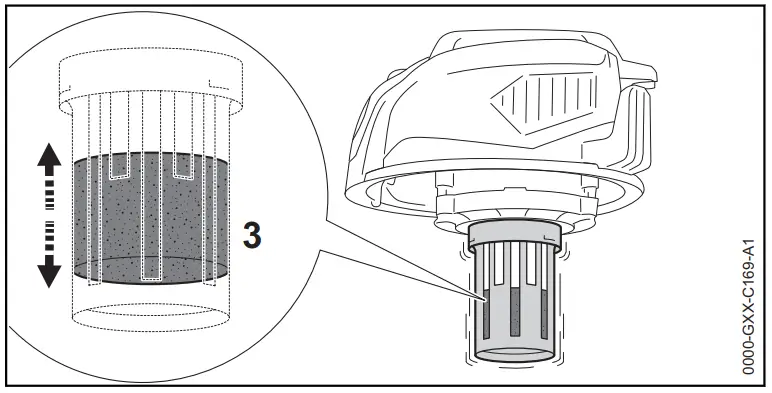 3

0000-GXX-C169-A1