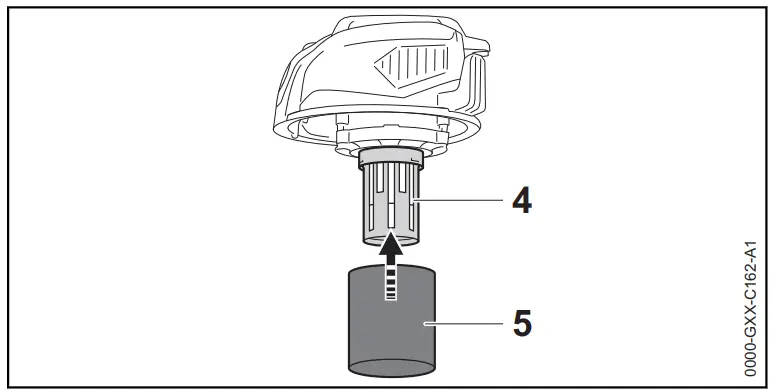 4

5

0000-GXX-C162-A1