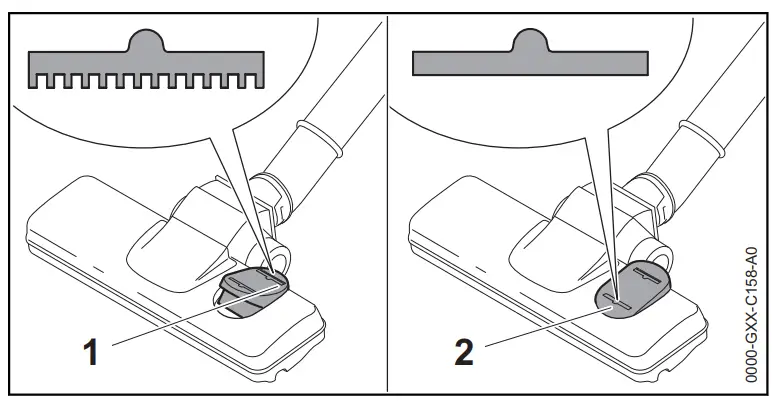 1

2

0000-GXX-C158-A0