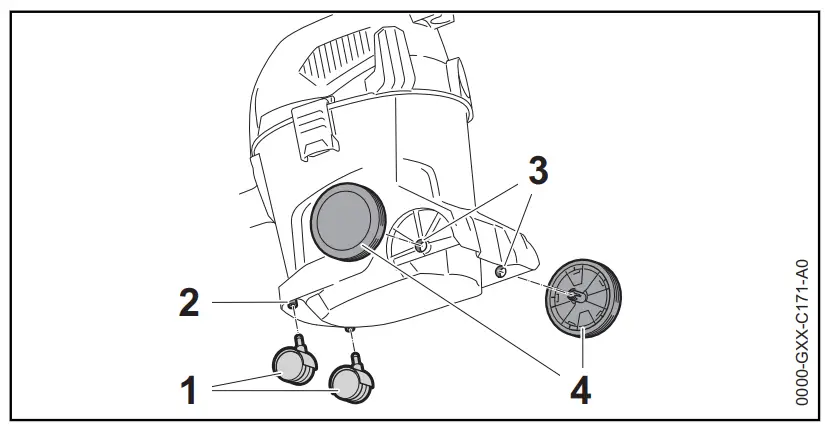 3
2
1
4
0000-GXX-C171-A0