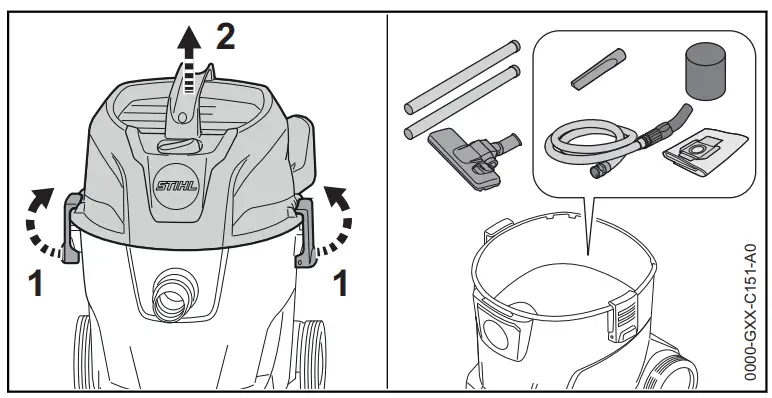 2
STIHL
1
1
0000-GXX-C151-A0