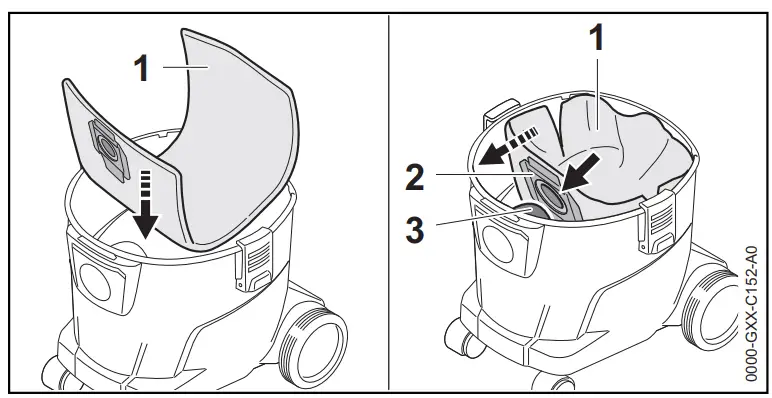 1

1

2

3

0000-GXX-C152-A0