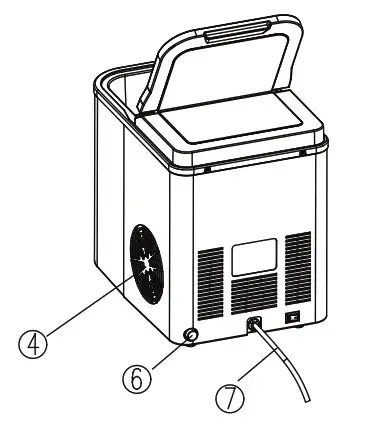 4
6
7