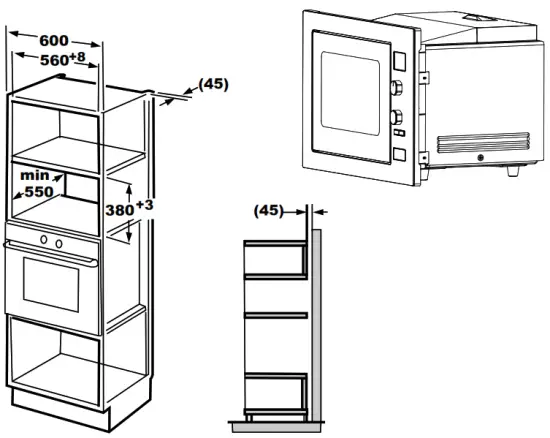 600
$560^{+8}$
(45)
min
550
$380^{+3}$
(45)