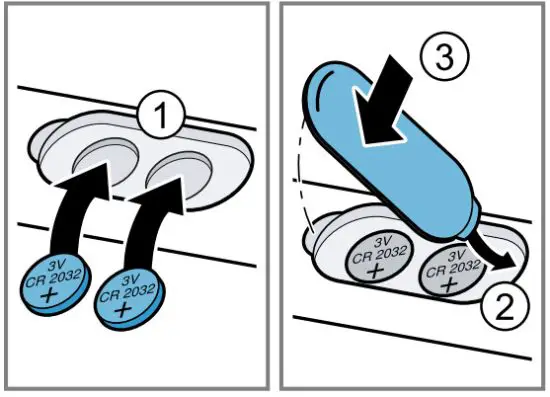 1

3V
CR 2032
+

3V
CR 2032
+

3

3V
CR 2032
+

3V
CR 2032
+

2