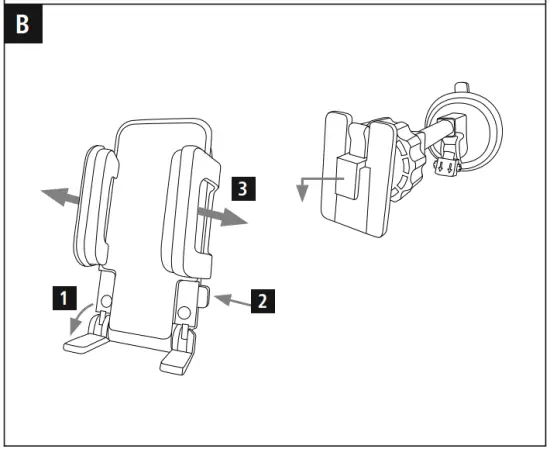 B

3

1

2