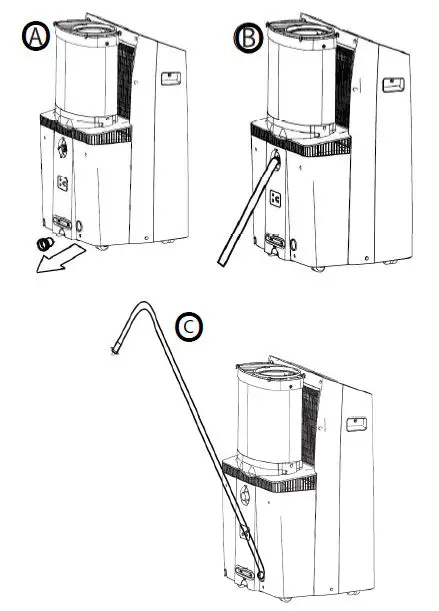 A

B

C