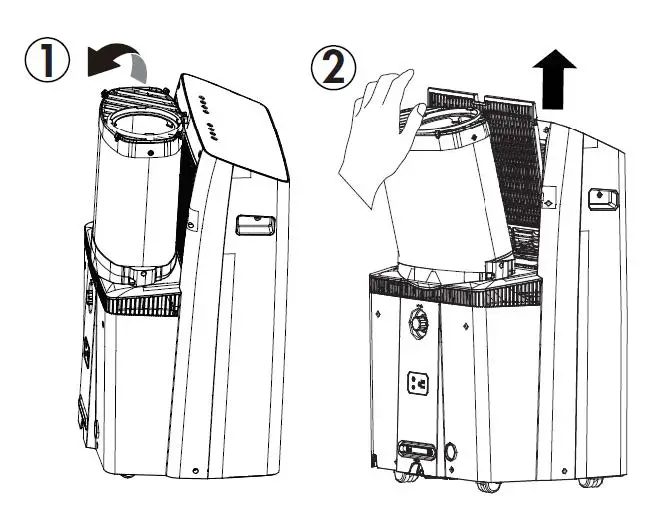 ①

②