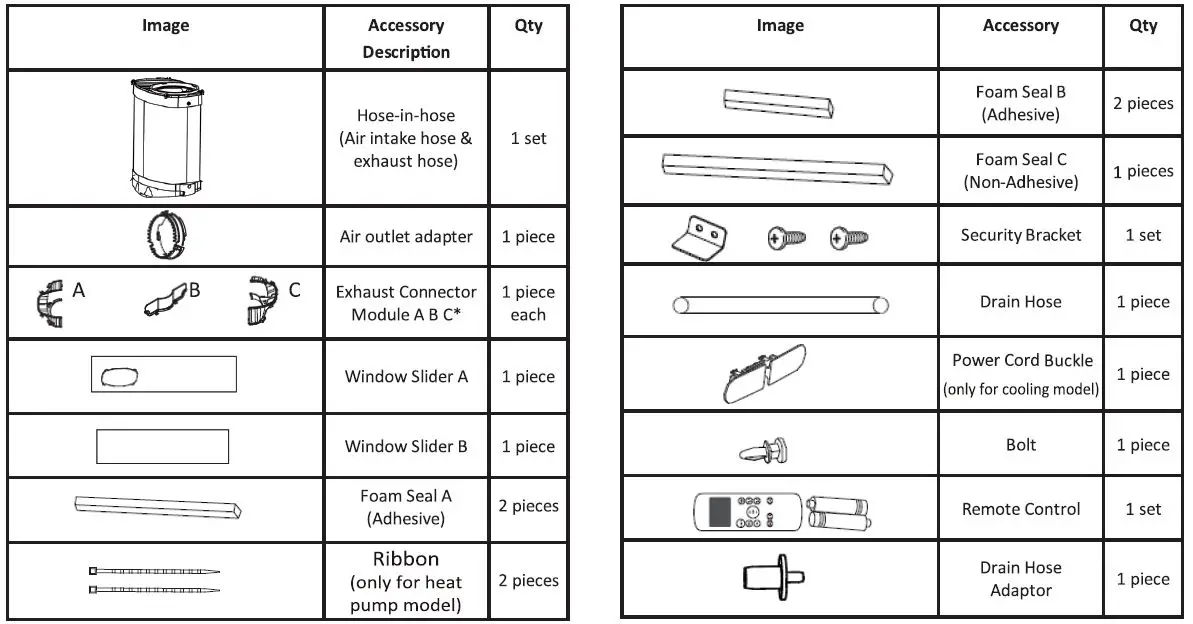 | Image | Accessory Description | Qty |
|---|---|---|
| | Hose-in-hose (Air intake hose & exhaust hose) | 1 set |
| | Air outlet adapter | 1 piece |
| A B C | Exhaust Connector Module A B C* | 1 piece each |
| | Window Slider A | 1 piece |
| | Window Slider B | 1 piece |
| | Foam Seal A (Adhesive) | 2 pieces |
| | Ribbon (only for heat pump model) | 2 pieces |

| Image | Accessory | Qty |
|---|---|---|
| | Foam Seal B (Adhesive) | 2 pieces |
| | Foam Seal C (Non-Adhesive) | 1 pieces |
| | Security Bracket | 1 set |
| | Drain Hose | 1 piece |
| | Power Cord Buckle (only for cooling model) | 1 piece |
| | Bolt | 1 piece |
| | Remote Control | 1 set |
| | Drain Hose Adaptor | 1 piece |