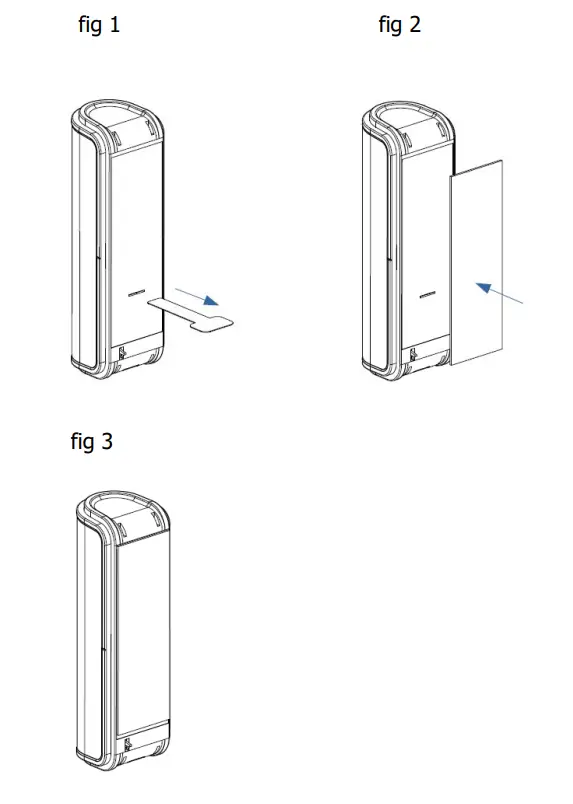 fig 1

fig 2

fig 3