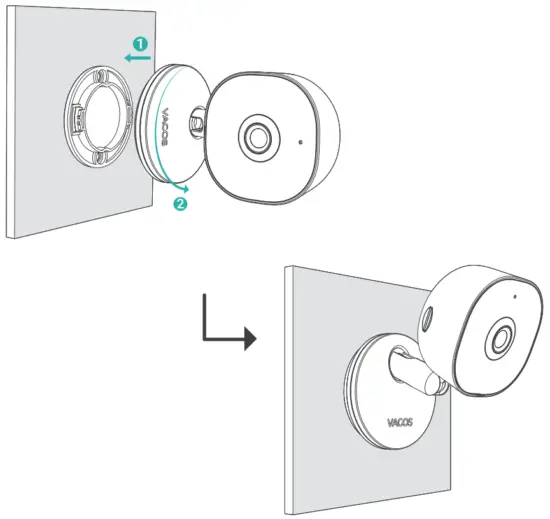 1
VACOS
2
VACOS