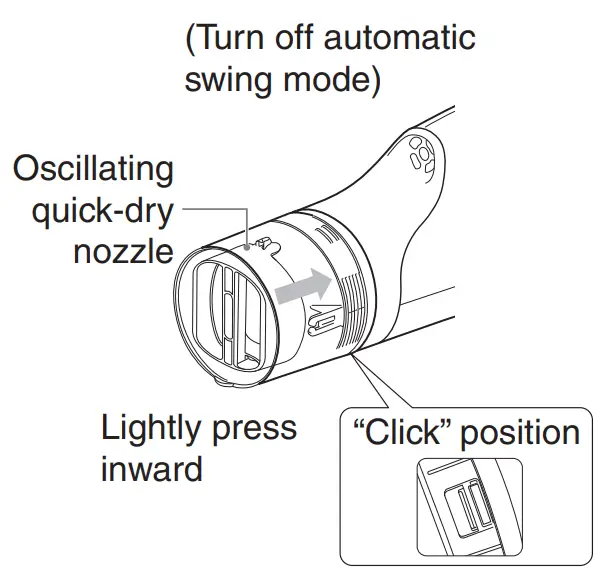 (Turn off automatic swing mode)

Oscillating quick-dry nozzle

Lightly press inward

“Click” position